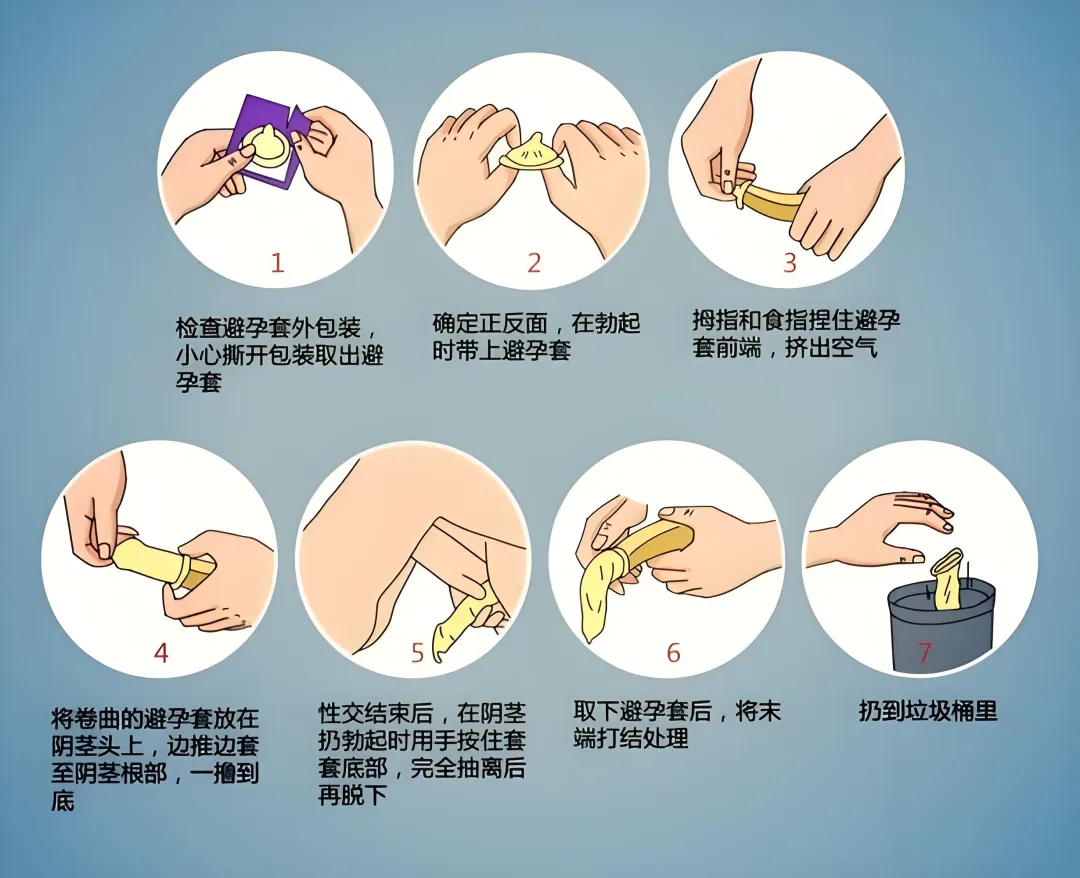 1

检查避孕套外包装，小心撕开包装取出避孕套

2

确定正反面，在勃起时带上避孕套

3

拇指和食指捏住避孕套前端，挤出空气

4

将卷曲的避孕套放在阴茎头上，边推边套至阴茎根部，一撸到底

5

性交结束后，在阴茎扔勃起时用手按住套套底部，完全抽离后再脱下

6

取下避孕套后，将末端打结处理

7

扔到垃圾桶里